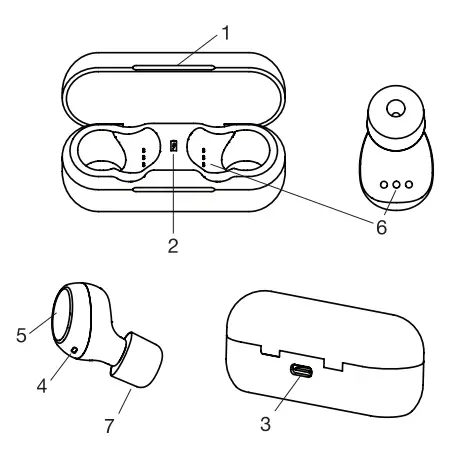 1
2
6
5
4
7
3