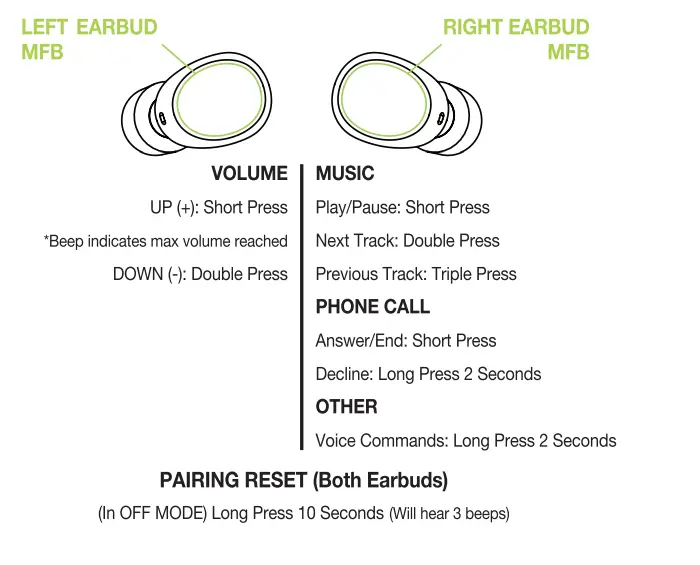 LEFT EARBUD
MFB

RIGHT EARBUD
MFB

VOLUME

UP (+): Short Press

*Beep indicates max volume reached

DOWN (-): Double Press

MUSIC

Play/Pause: Short Press

Next Track: Double Press

Previous Track: Triple Press

PHONE CALL

Answer/End: Short Press

Decline: Long Press 2 Seconds

OTHER

Voice Commands: Long Press 2 Seconds

PAIRING RESET (Both Earbuds)

(In OFF MODE) Long Press 10 Seconds (Will hear 3 beeps)