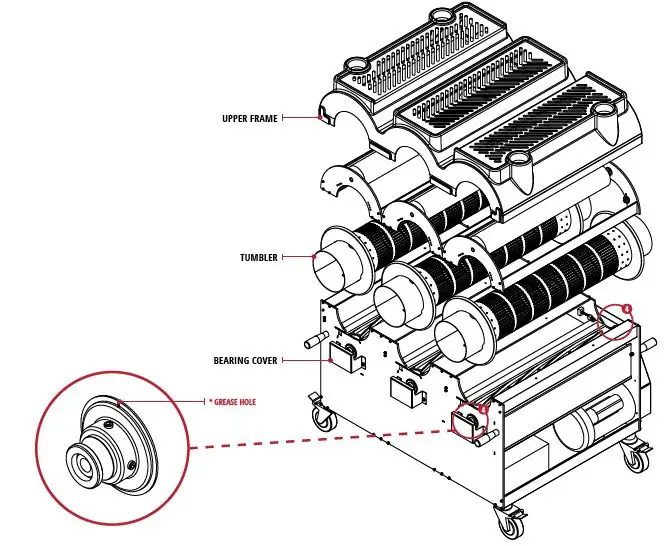 UPPER FRAME
TUMBLER
BEARING COVER
* GREASE HOLE