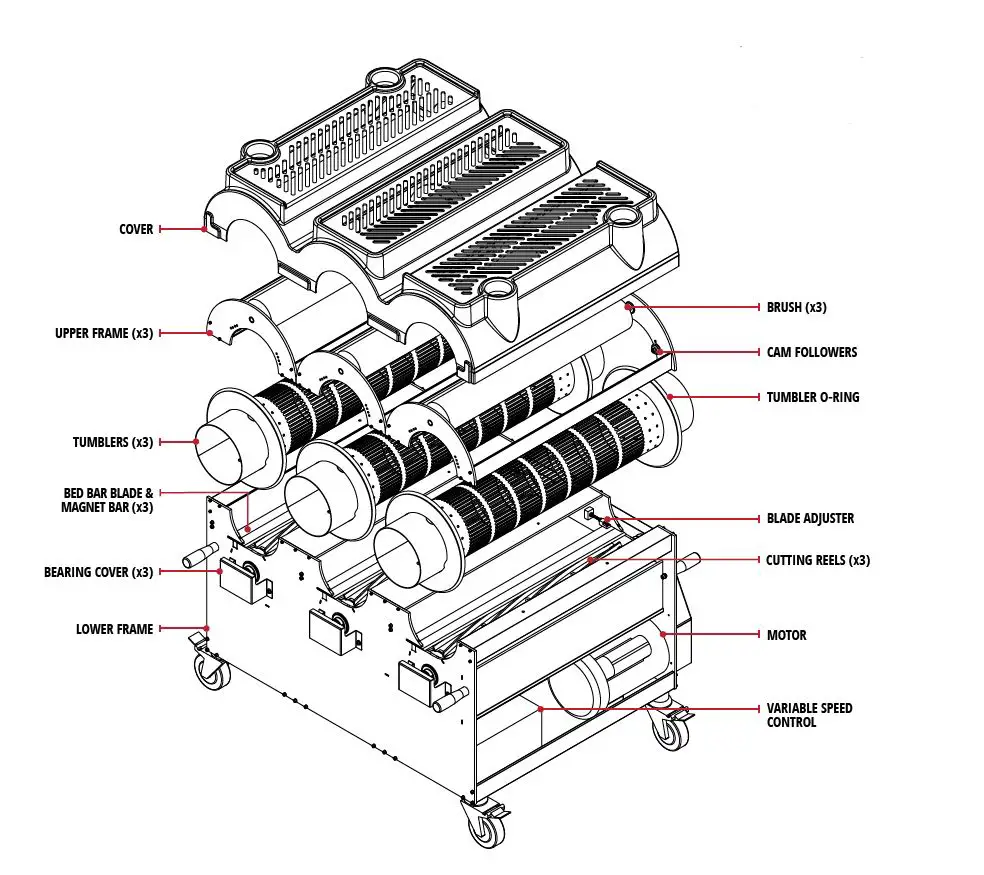 COVER
UPPER FRAME (x3)
TUMBLERS (x3)
BED BAR BLADE & MAGNET BAR (x3)
BEARING COVER (x3)
LOWER FRAME
BRUSH (x3)
CAM FOLLOWERS
TUMBLER O-RING
BLADE ADJUSTER
CUTTING REELS (x3)
MOTOR
VARIABLE SPEED CONTROL