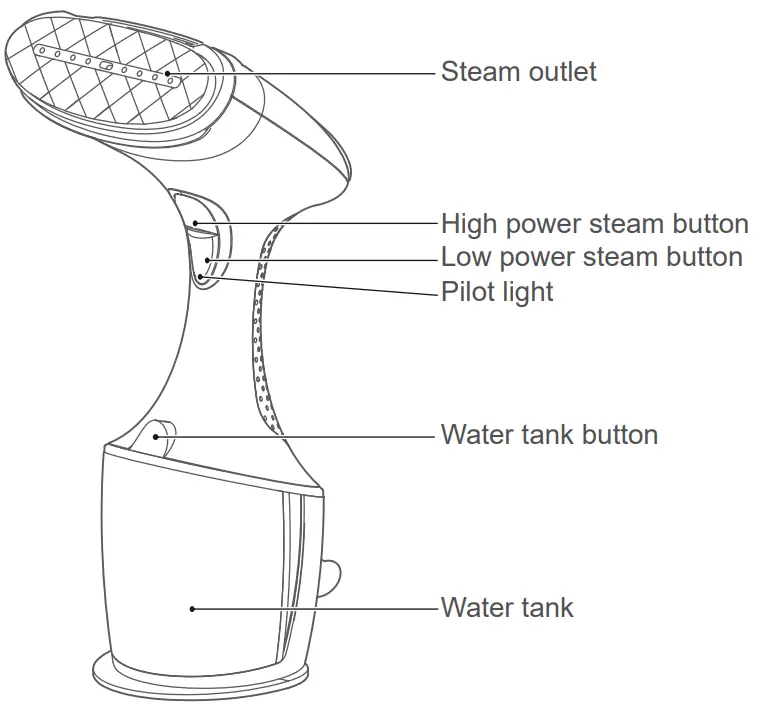 Steam outlet

High power steam button
Low power steam button
Pilot light

Water tank button

Water tank