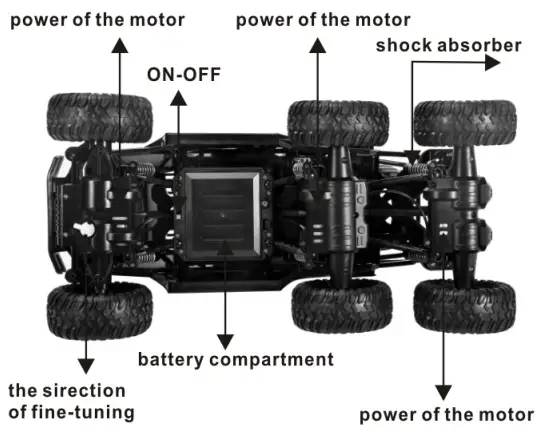 power of the motor

power of the motor

shock absorber

ON-OFF

battery compartment

the sirection of fine-tuning

power of the motor