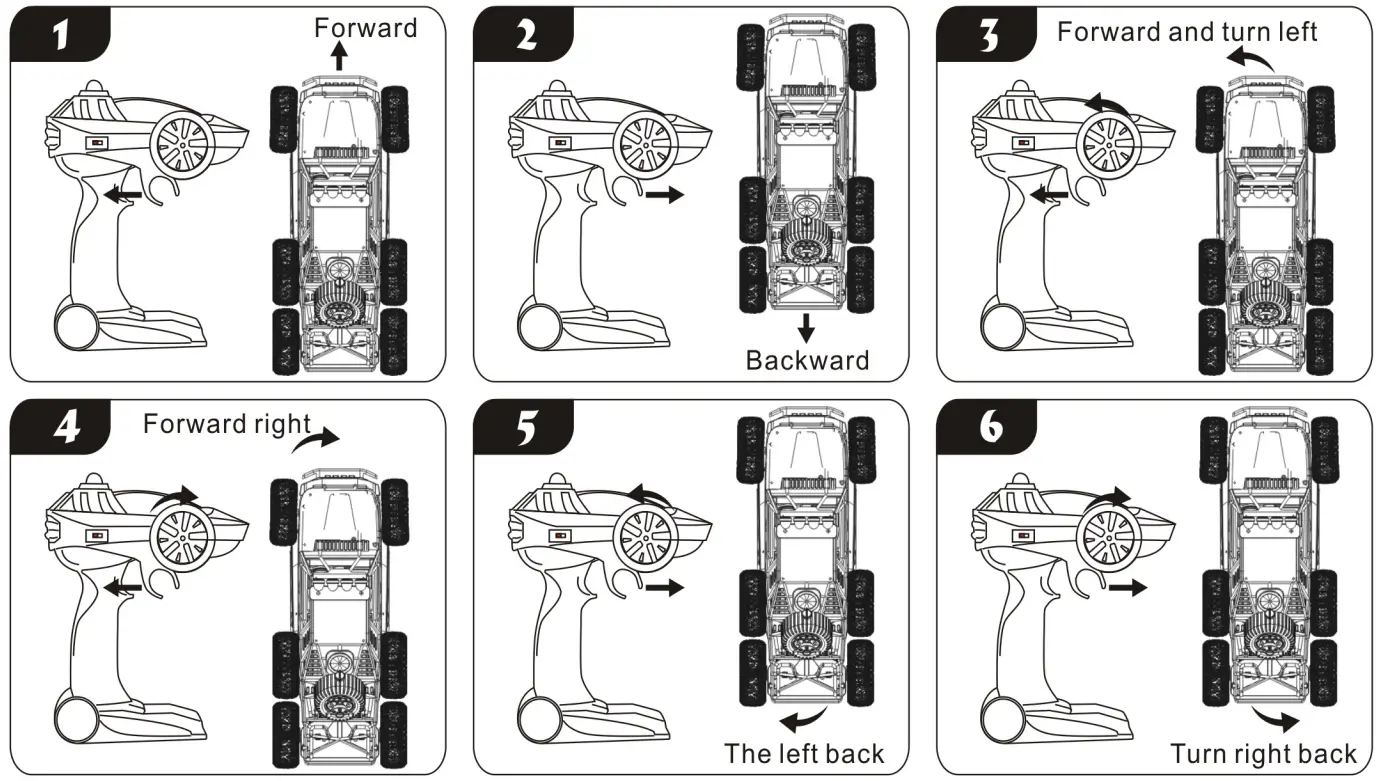 1 Forward

2 Backward

3 Forward and turn left

4 Forward right

5 The left back

6 Turn right back