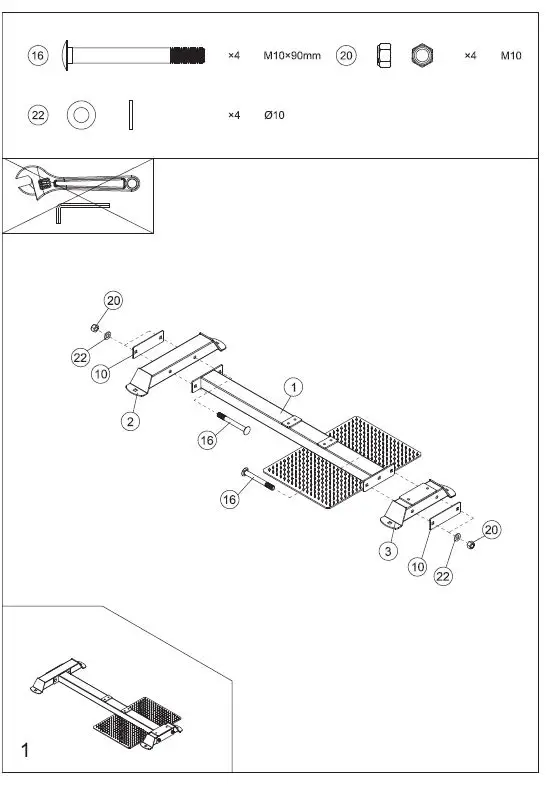 16 ×4 M10×90mm 20 ×4 M10

22 ×4 Ø10

20

22

10

2

1

16

16

3

10

22

20

1