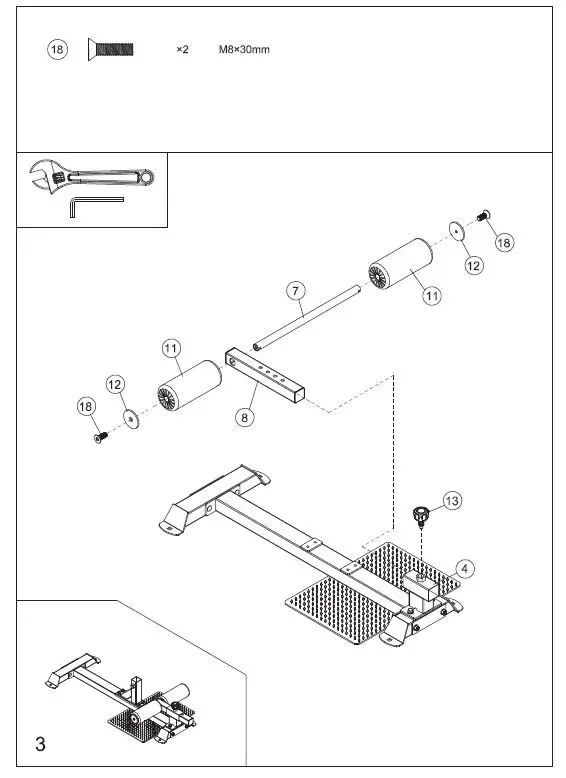 18 ×2 M8×30mm

18

12

11

7

11

12

18

8

13

4

3