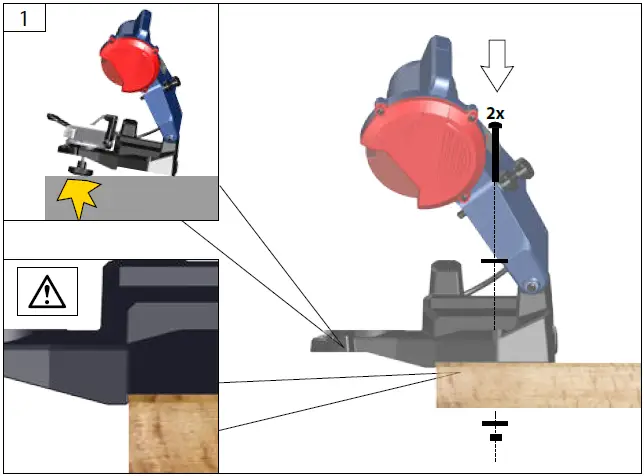 1

2x