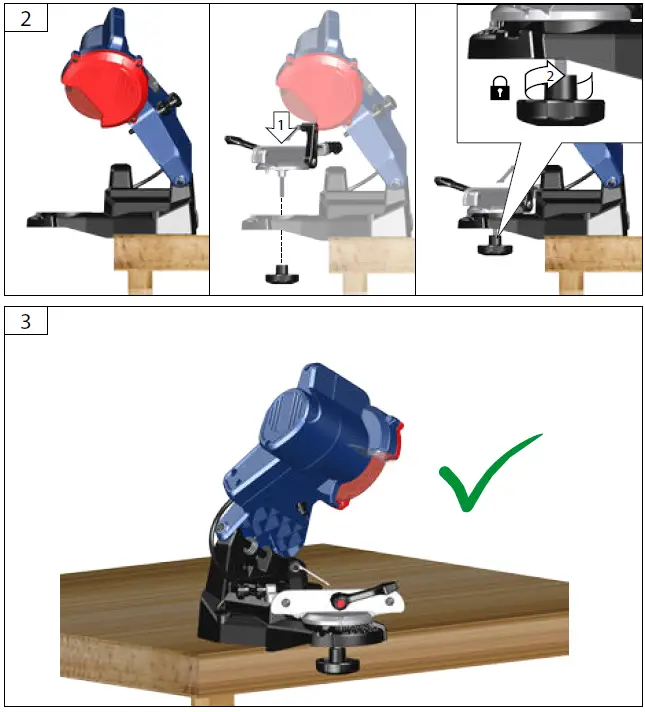 2

1

2

3