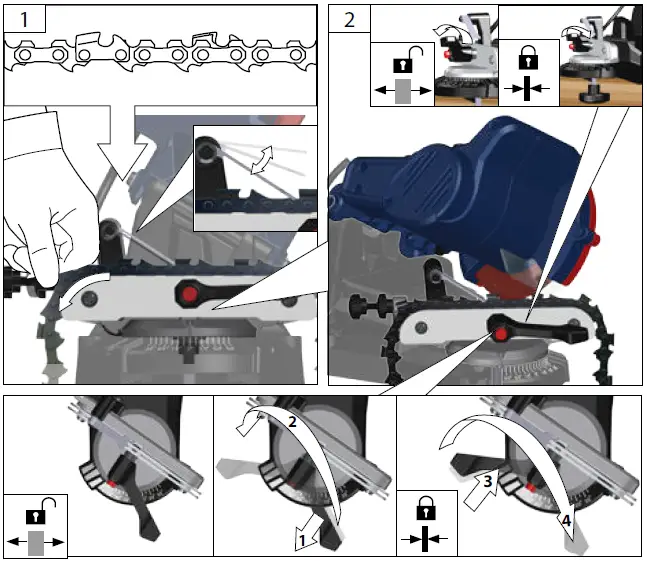 1

2

2

1

3

4