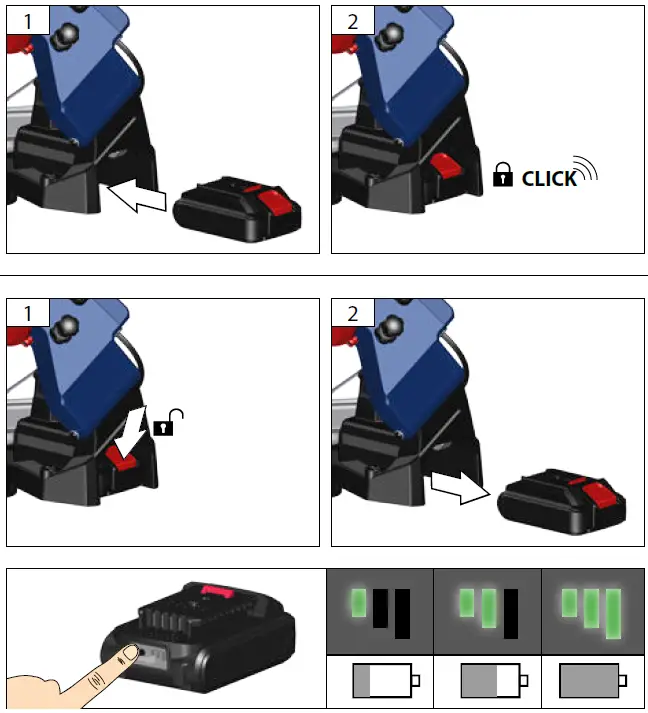 1

2

CLICK

1

2