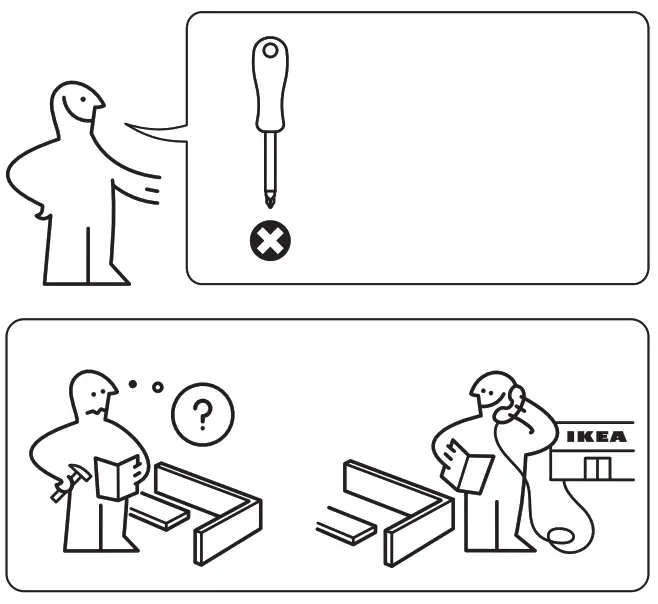 ?

IKEA