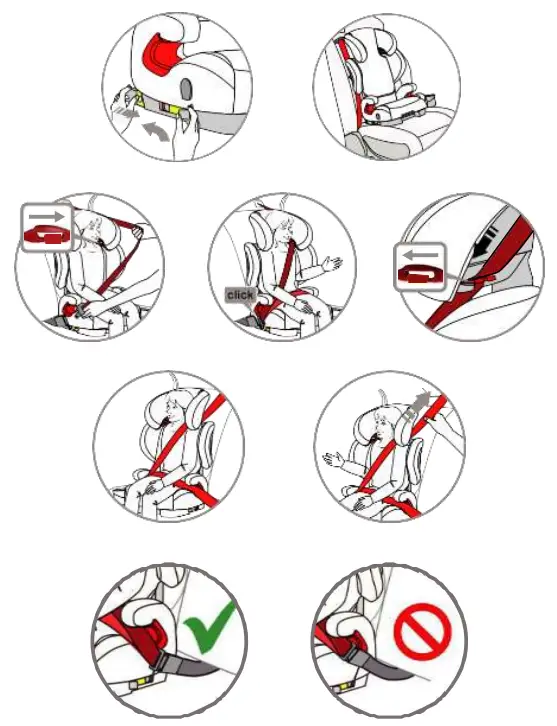 click