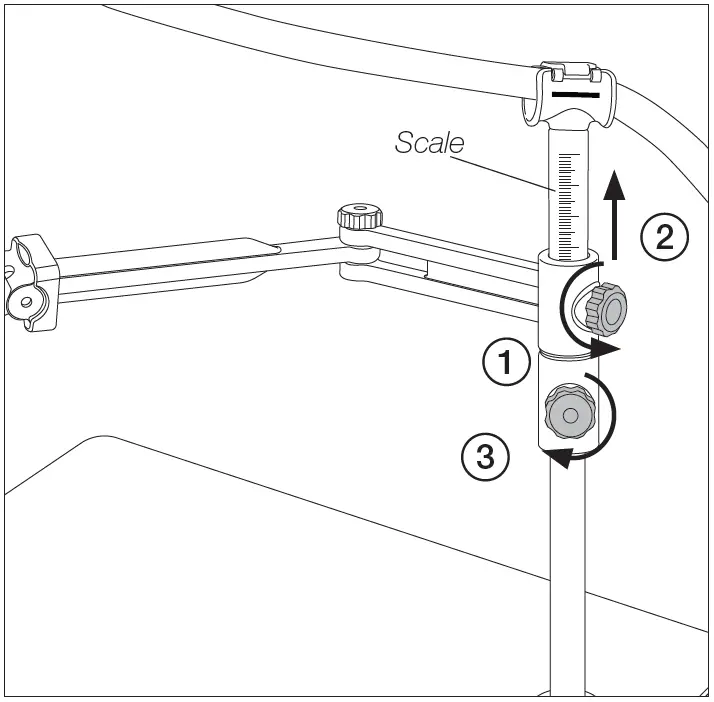 Scale

2

1

3