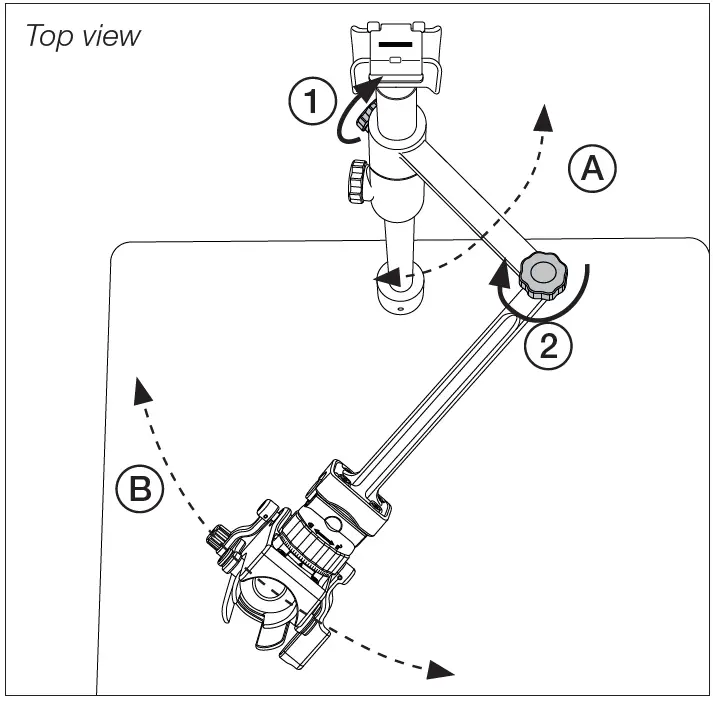 Top view

1

A

2

B