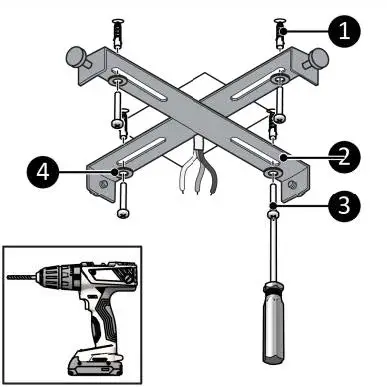 1
2
4
3