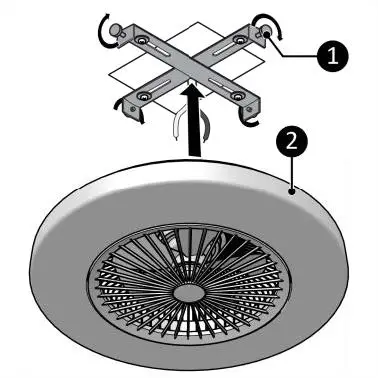 1
2