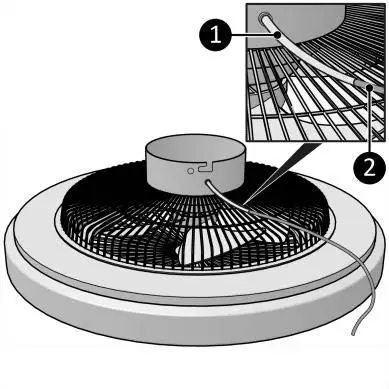 1
2