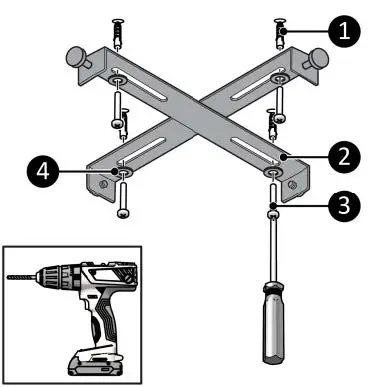 1
2
4
3