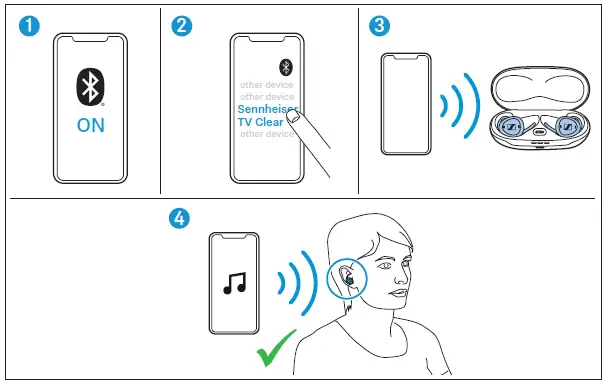 1

ON

2

other device
other device
Sennheiser
TV Clear
other device

3

4