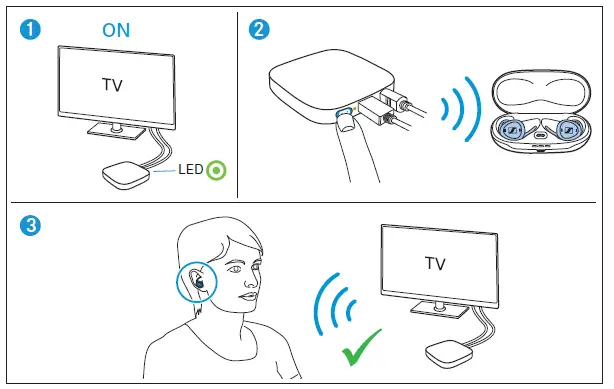 1 ON
TV
LED
2
3
TV