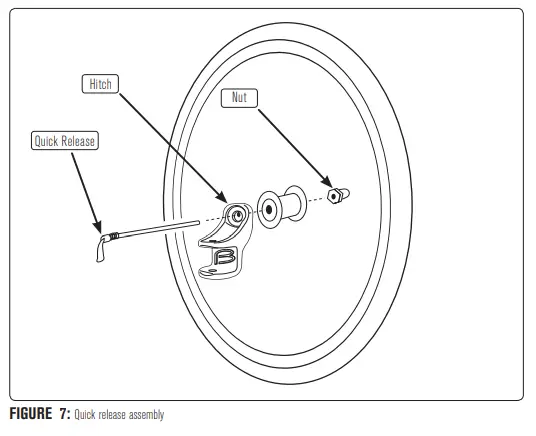 Hitch

Nut

Quick Release

FIGURE 7: Quick release assembly