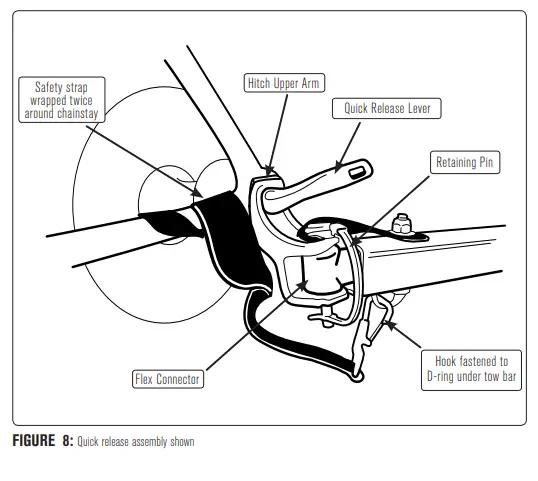 Safety strap wrapped twice around chainstay

Hitch Upper Arm

Quick Release Lever

Retaining Pin

Flex Connector

Hook fastened to D-ring under tow bar

FIGURE 8: Quick release assembly shown