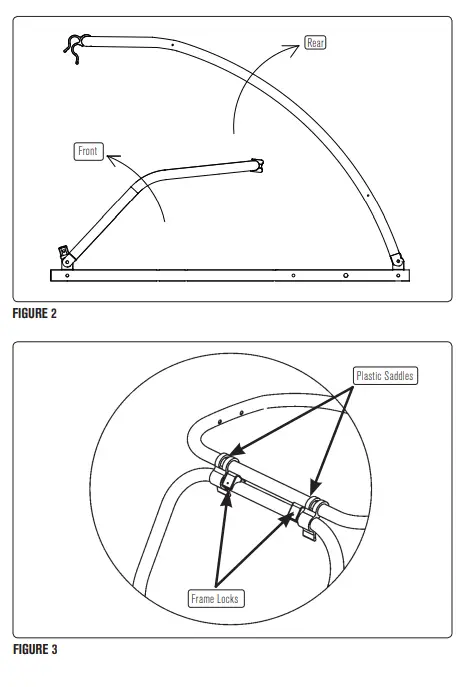 Rear

Front

FIGURE 2

Plastic Saddles

Frame Locks

FIGURE 3