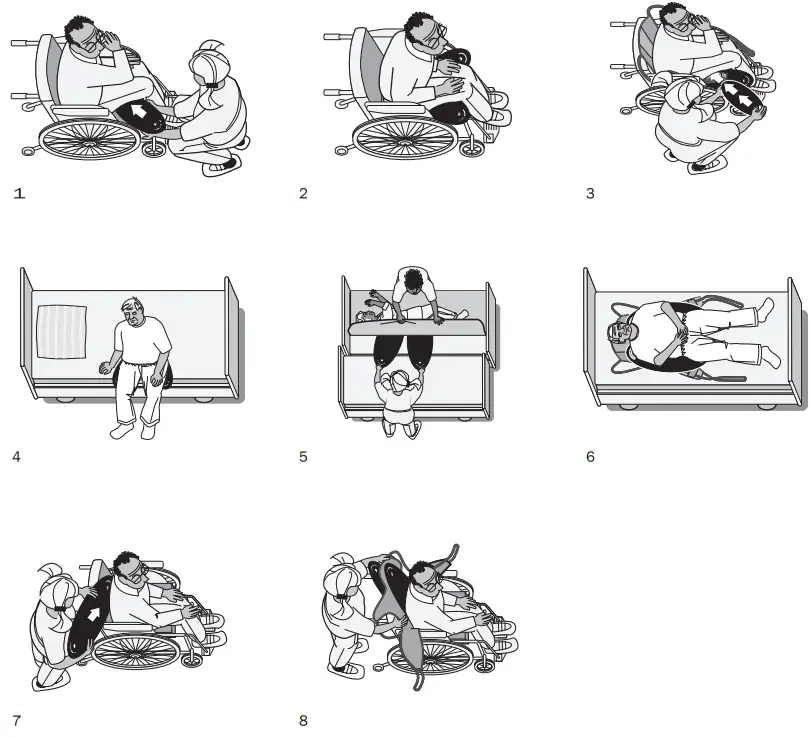 1

2

3

4

5

6

7

8