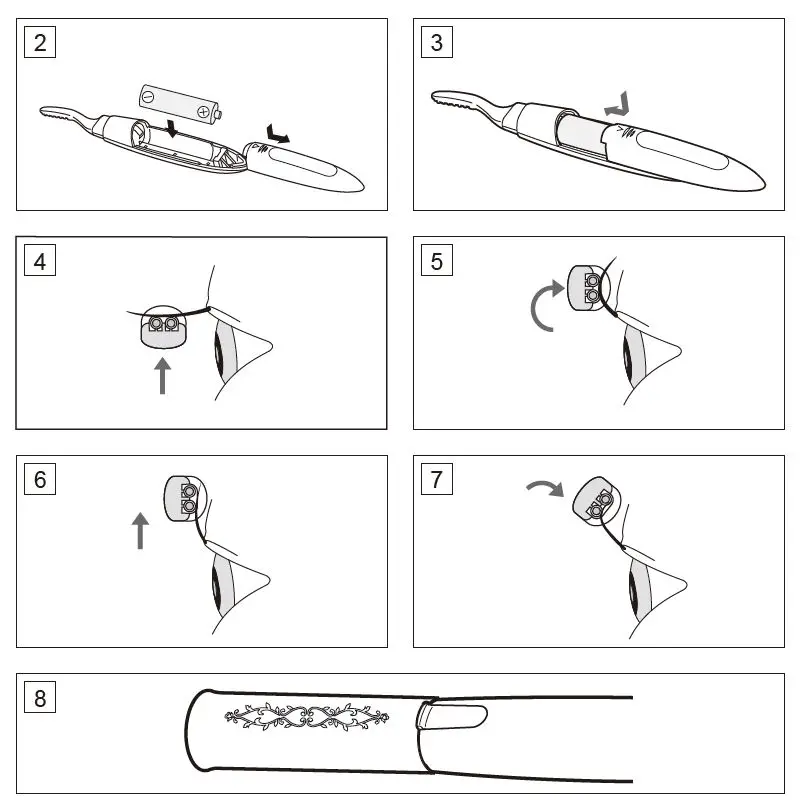 2

3

4

5

6

7

8