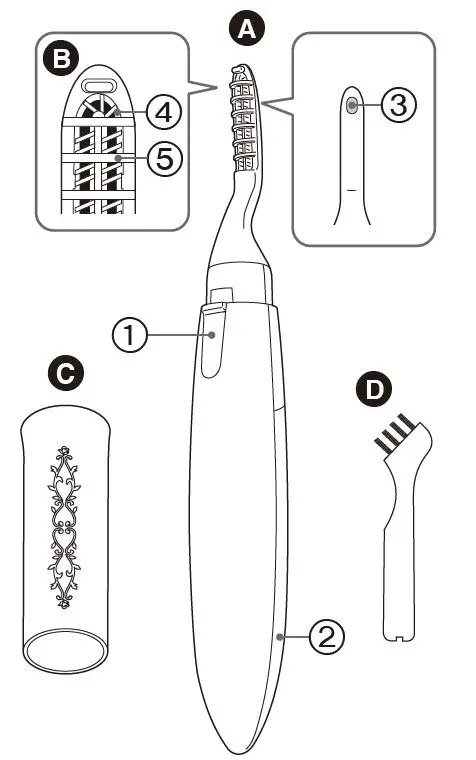 A
B
4
5
3
1
C
D
2