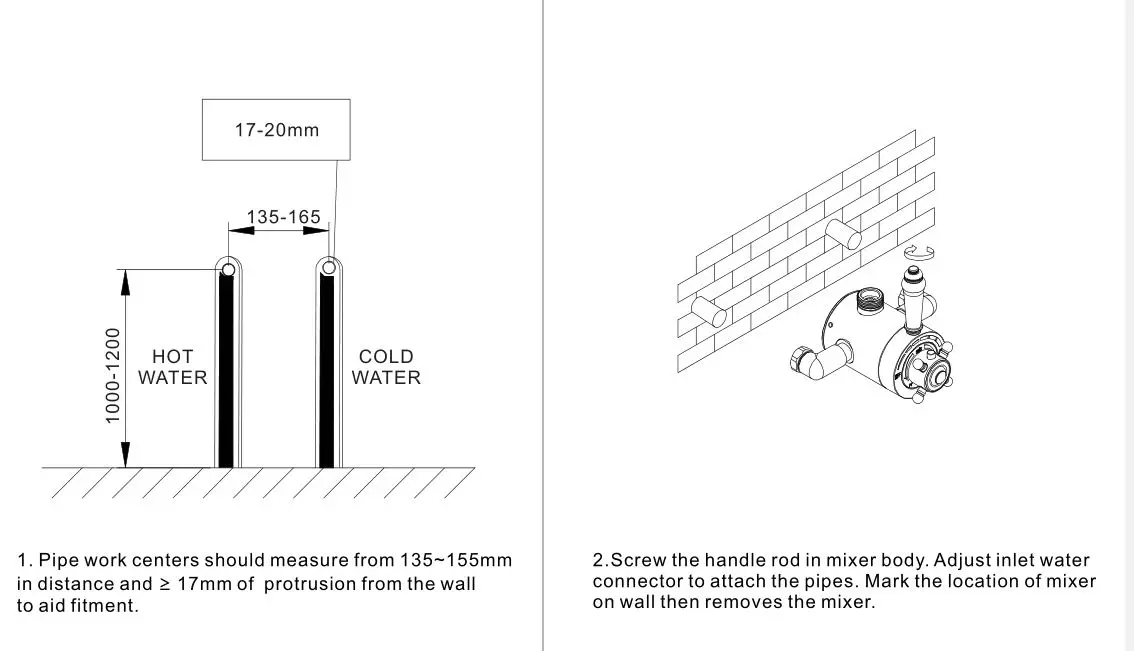 17-20mm

135-165

1000-1200

HOT WATER

COLD WATER

1. Pipe work centers should measure from 135~155mm in distance and ≥ 17mm of protrusion from the wall to aid fitment.

2.Screw the handle rod in mixer body. Adjust inlet water connector to attach the pipes. Mark the location of mixer on wall then removes the mixer.