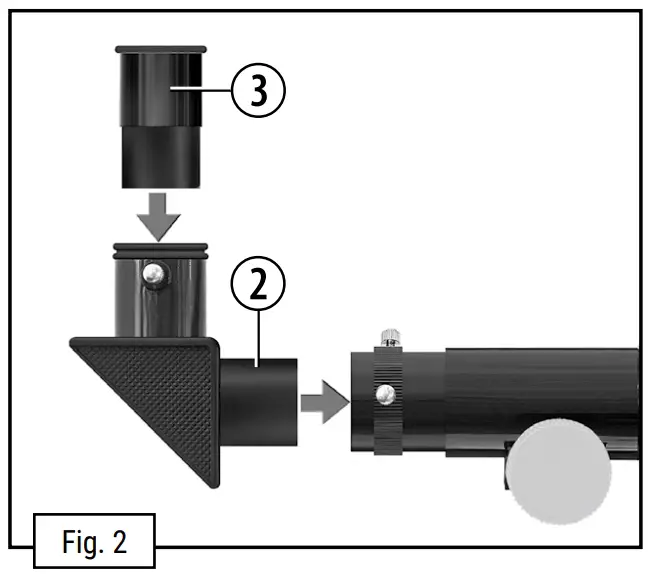 3

2

Fig. 2