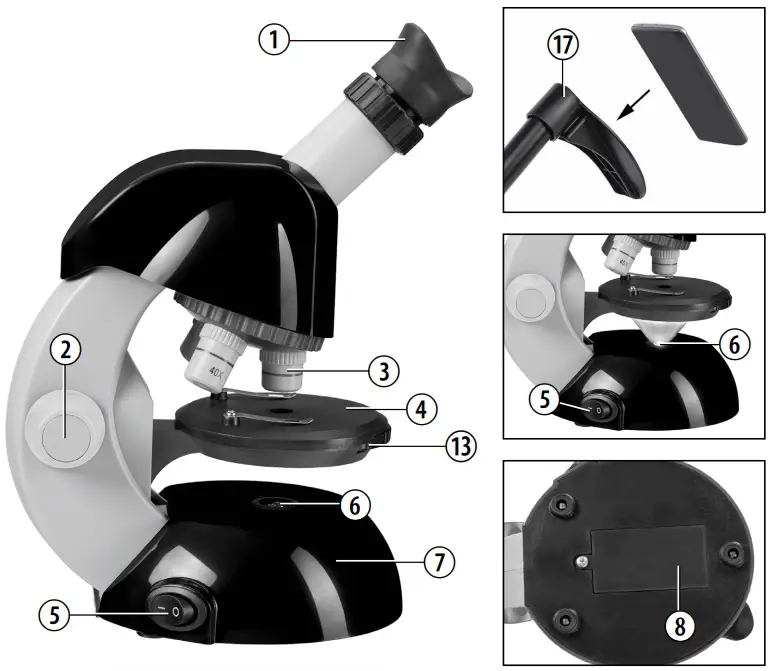 1
2
40X
3
4
13
6
7
5
17
6
5
8