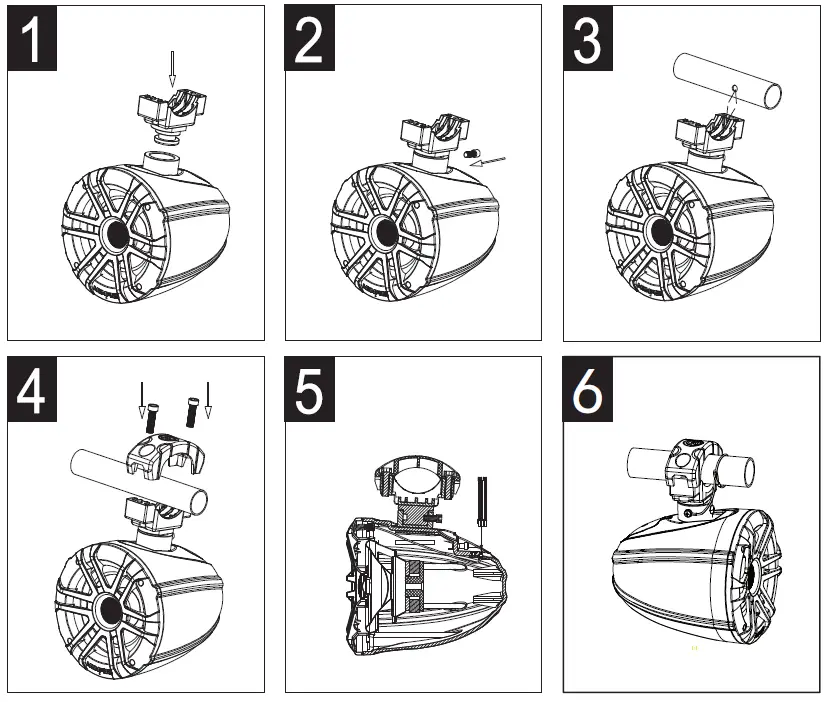 1

2

3

4

5

6