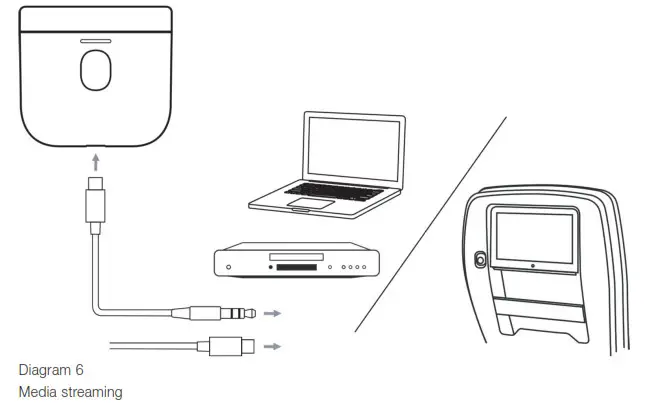 Diagram 6
Media streaming