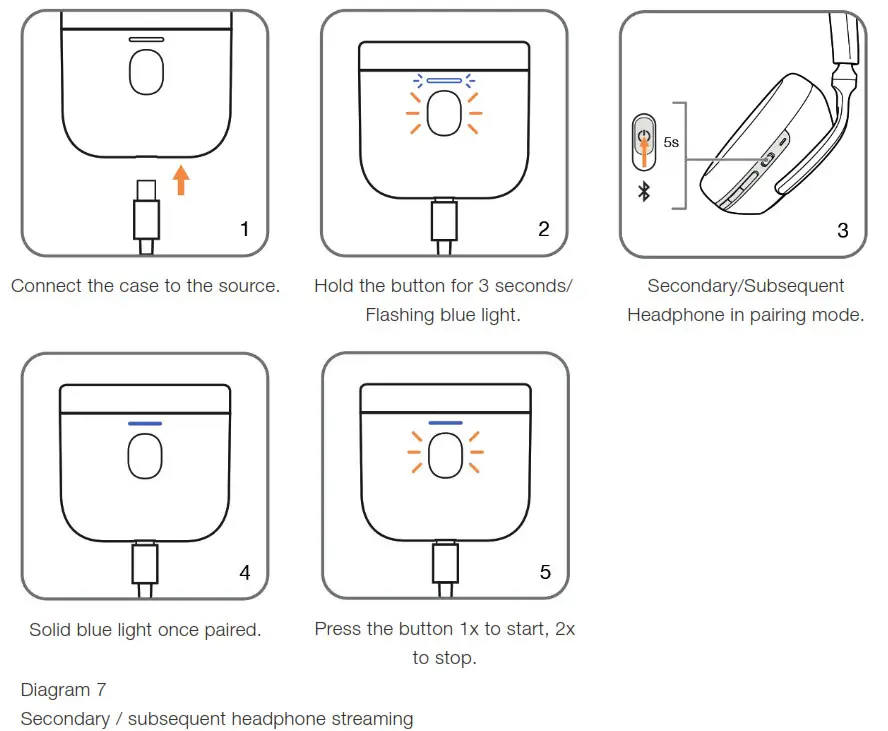 1

Connect the case to the source.

2

Hold the button for 3 seconds/ Flashing blue light.

5s

3

Secondary/Subsequent Headphone in pairing mode.

4

Solid blue light once paired.

5

Press the button 1x to start, 2x to stop.

Diagram 7

Secondary / subsequent headphone streaming