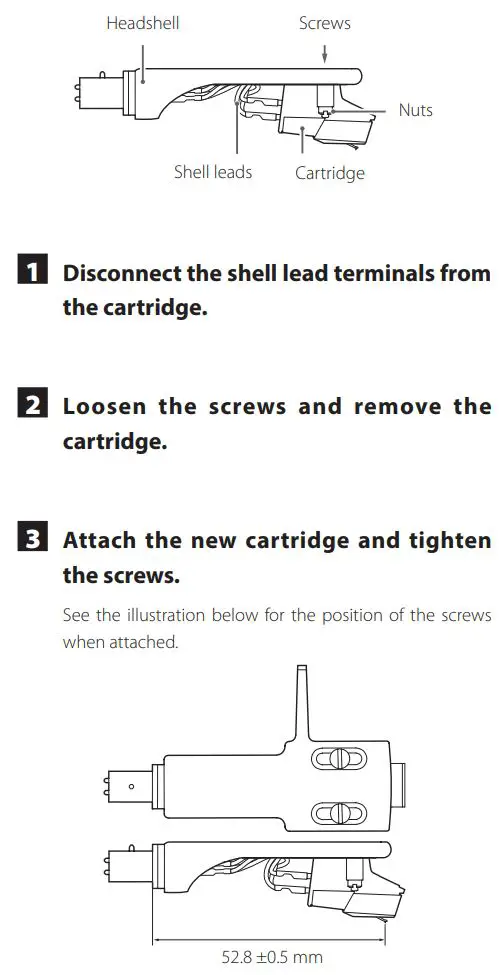 Headshell

Screws

Nuts

Shell leads

Cartridge

1 Disconnect the shell lead terminals from the cartridge.

2 Loosen the screws and remove the cartridge.

3 Attach the new cartridge and tighten the screws.

See the illustration below for the position of the screws when attached.

52.8 ±0.5 mm