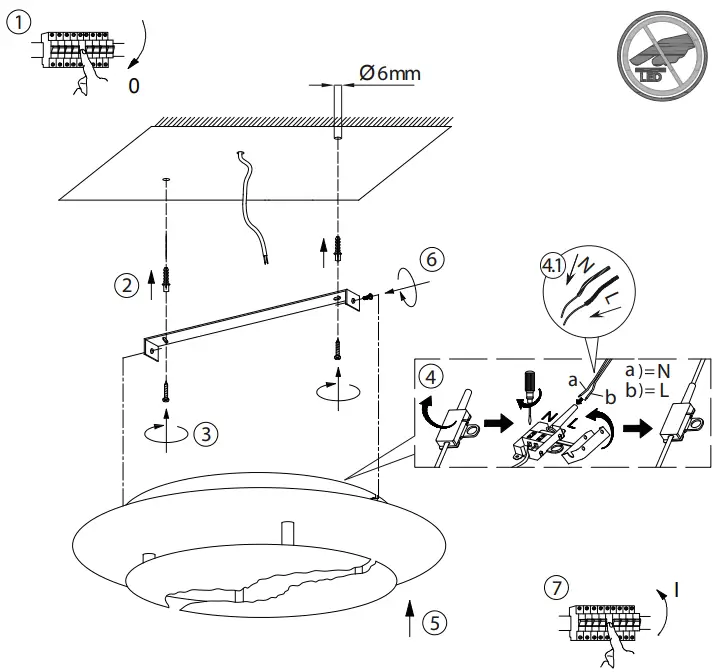 ①
0
Ø6mm
LED
②
⑥
4.1
N
L
④
a
b
a)=N
b)=L
N
L
③
⑤
⑦
I