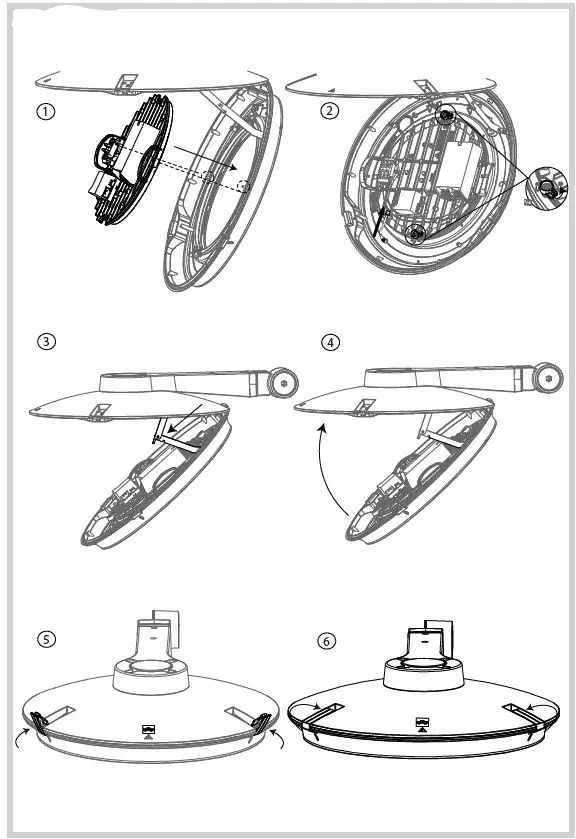 1

2

3

4

5

6