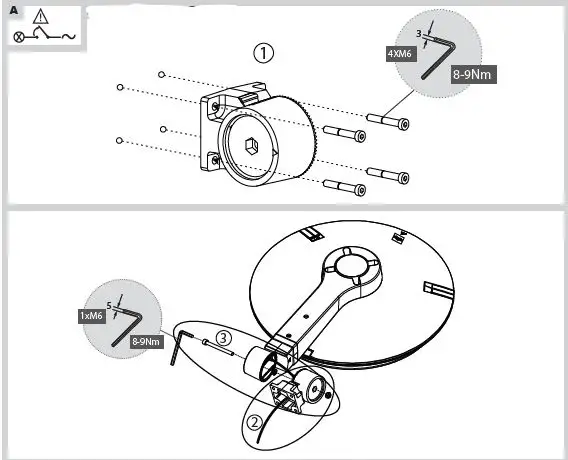 A

①

3

4XM6

8-9Nm

5

1xM6

8-9Nm

③

②