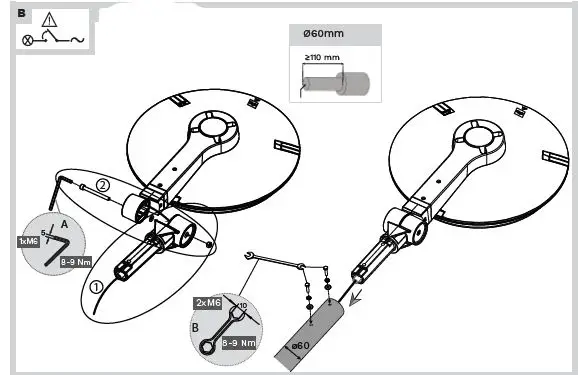 B

Ø60mm

≥110 mm

②

A
5
1xM6
8-9 Nm

①

2xM6
10
B
8-9 Nm

ø60