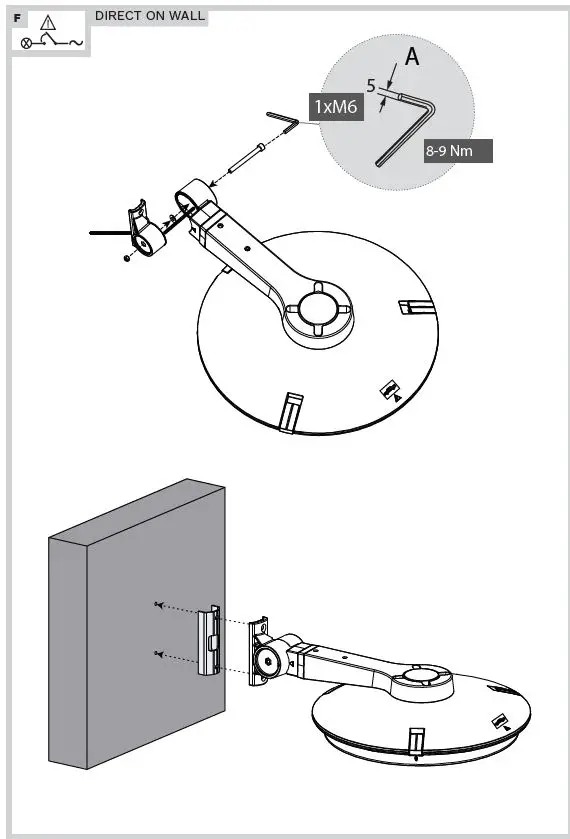 F

DIRECT ON WALL

A

5

1xM6

8-9 Nm