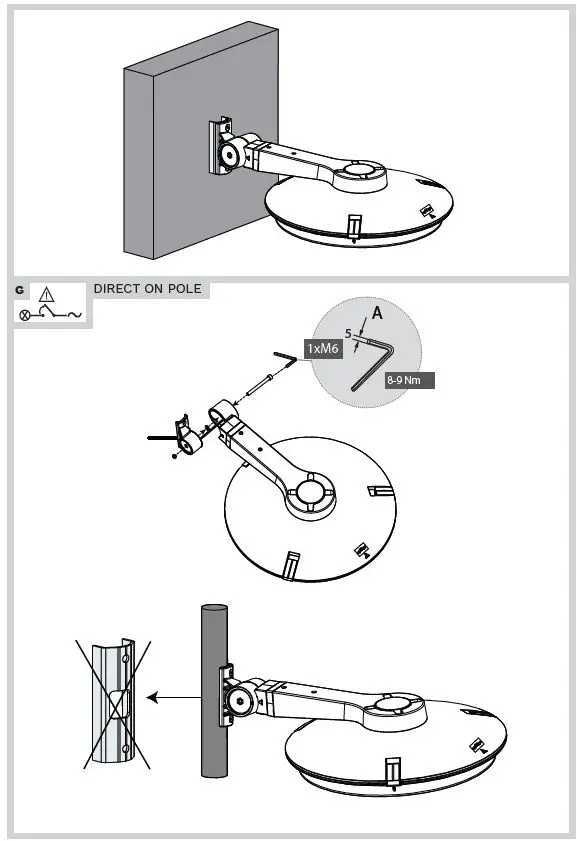 G

DIRECT ON POLE

A

5

1xM6

8-9 Nm