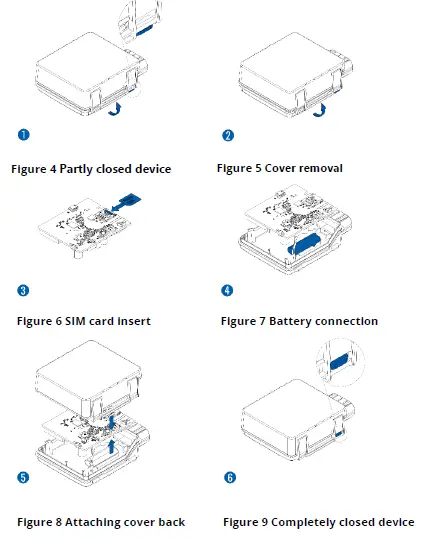 1

Figure 4 Partly closed device

2

Figure 5 Cover removal

3

Figure 6 SIM card insert

4

Figure 7 Battery connection

5

Figure 8 Attaching cover back

6

Figure 9 Completely closed device