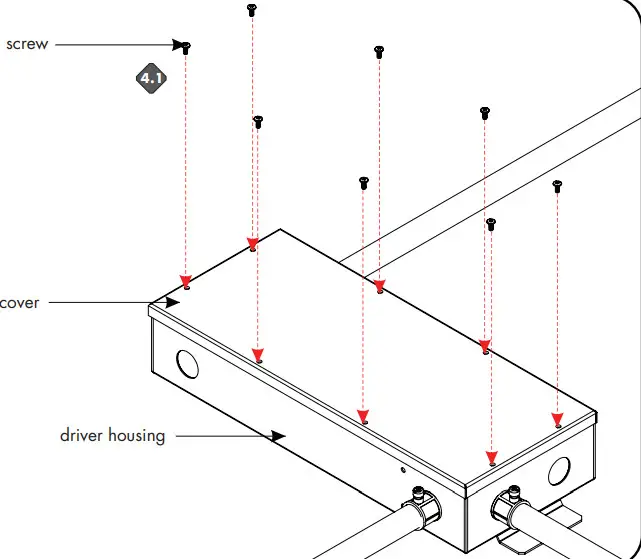 screw

4.1

cover

driver housing