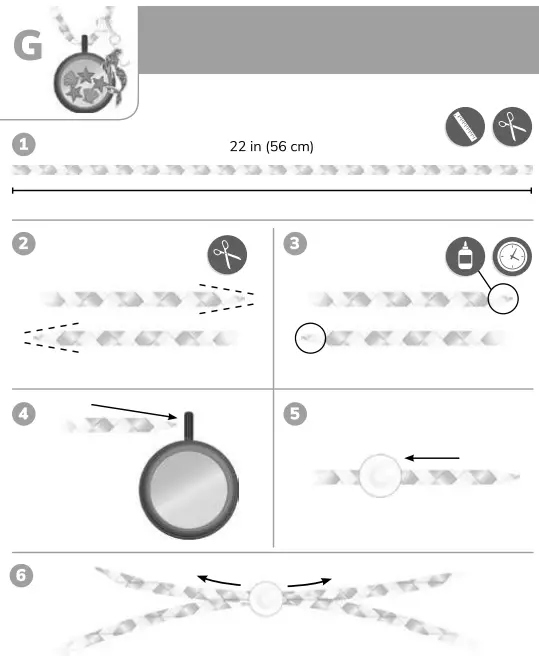 G

1

22 in (56 cm)

2

3

4

5

6