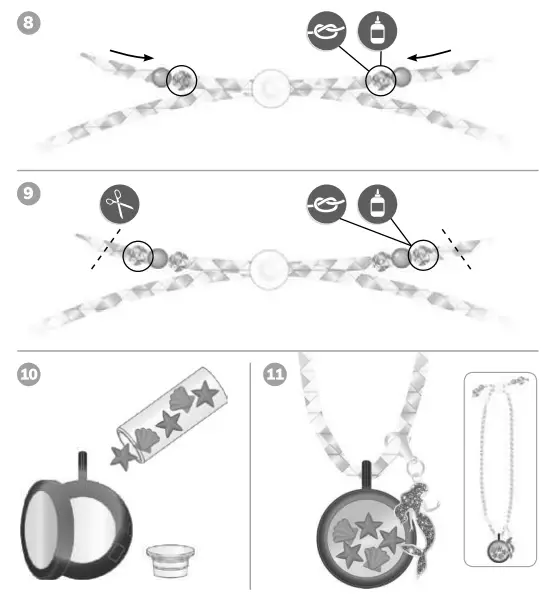 8

9

10

11