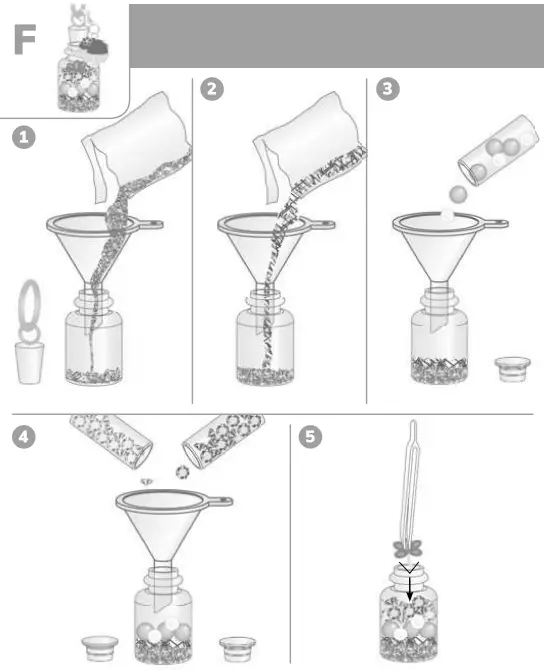 F

1

2

3

4

5