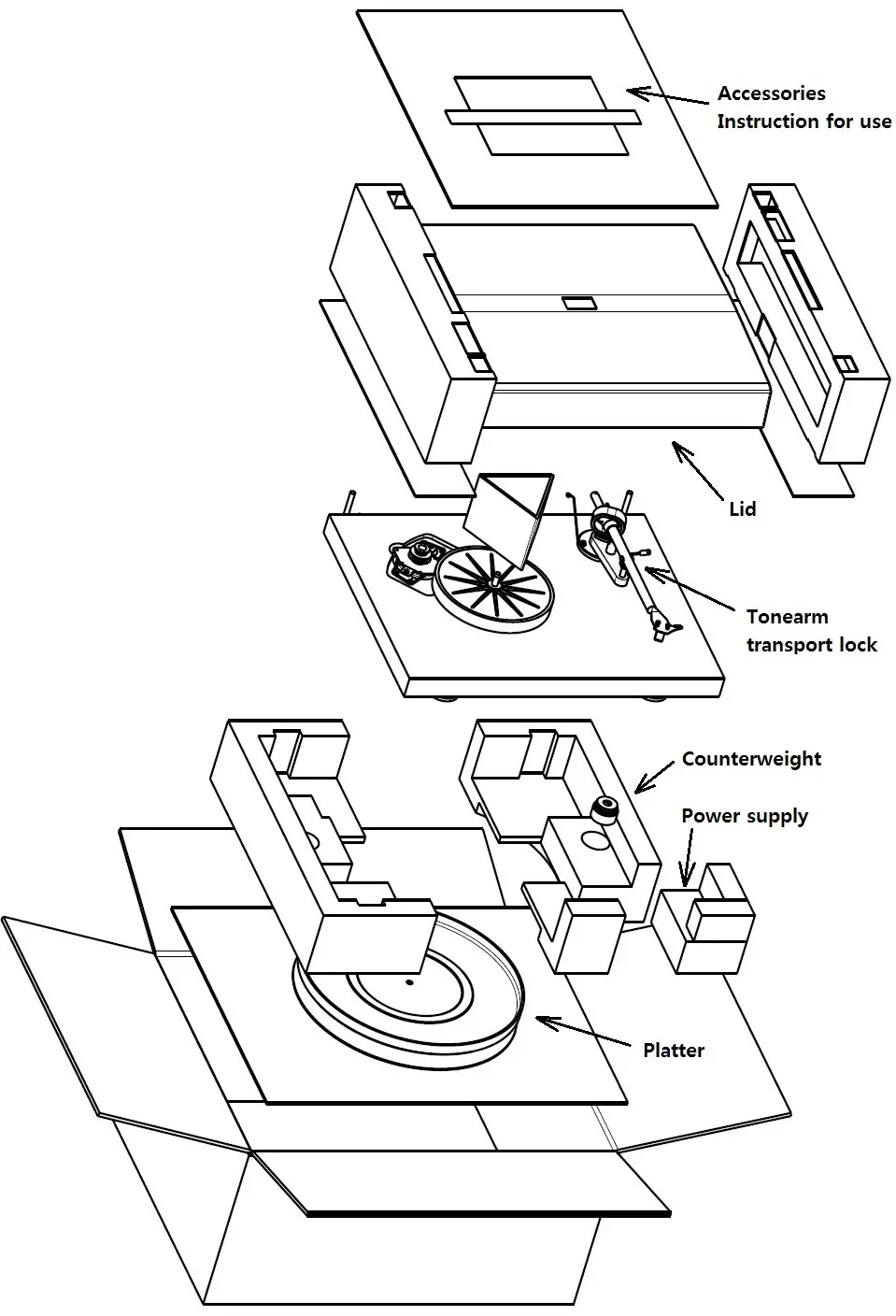 Accessories
Instruction for use

Lid

Tonearm
transport lock

Counterweight

Power supply

Platter