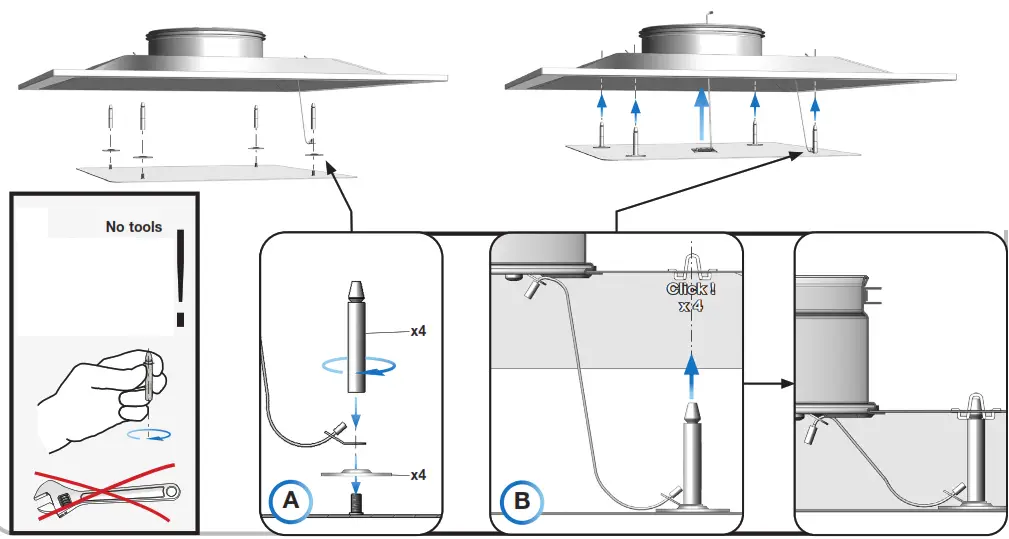 No tools

!

x4

x4

A

Click !
x 4

B