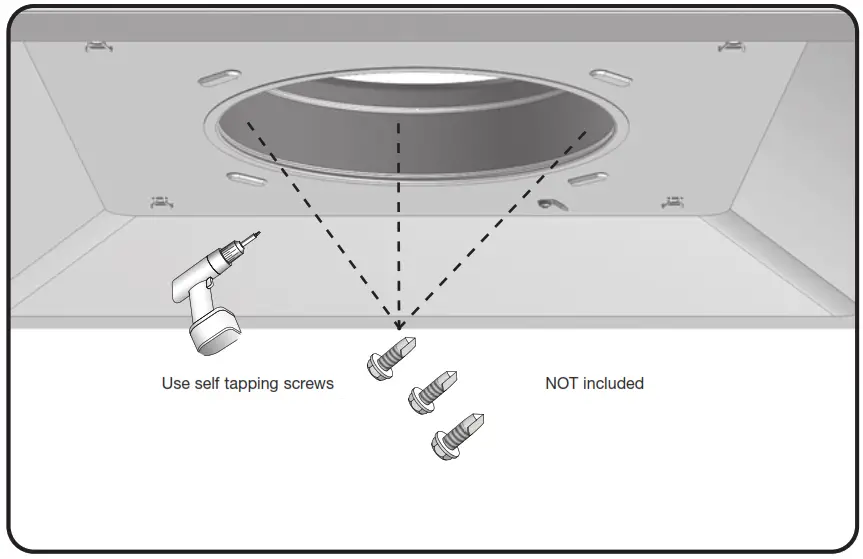 Use self tapping screws

NOT included